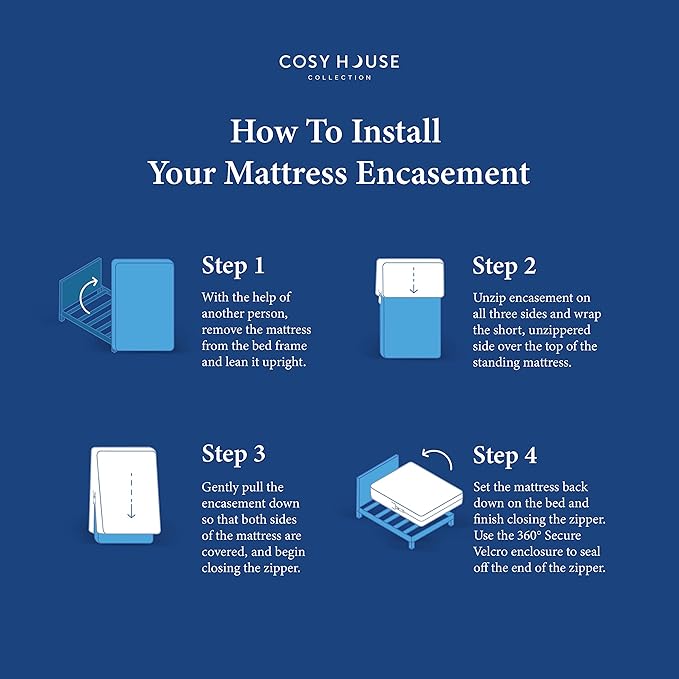 COSY HOUSE
COLLECTION

How To Install
Your Mattress Encasement

Step 1
With the help of another person, remove the mattress from the bed frame and lean it upright.

Step 2
Unzip encasement on all three sides and wrap the short, unzippered side over the top of the standing mattress.

Step 3
Gently pull the encasement down so that both sides of the mattress are covered, and begin closing the zipper.

Step 4
Set the mattress back down on the bed and finish closing the zipper. Use the 360° Secure Velcro enclosure to seal off the end of the zipper.